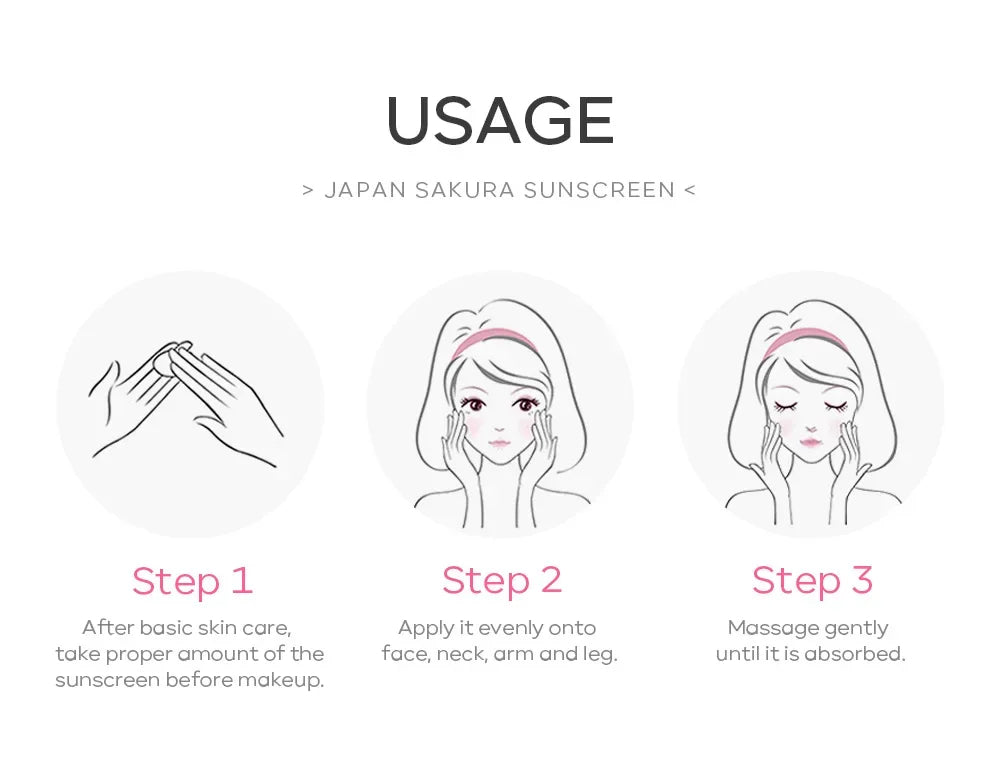 USAGE

> JAPAN SAKURA SUNSCREEN <

Step 1

After basic skin care, take proper amount of the sunscreen before makeup.

Step 2

Apply it evenly onto face, neck, arm and leg.

Step 3

Massage gently until it is absorbed.